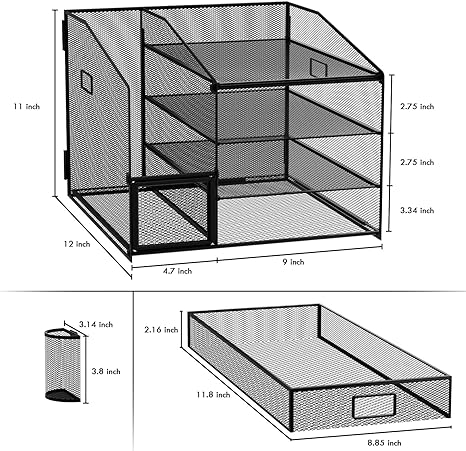 11 inch

2.75 inch

2.75 inch

3.34 inch

12 inch

4.7 inch

9 inch

3.14 inch

3.8 inch

2.16 inch

11.8 inch

8.85 inch